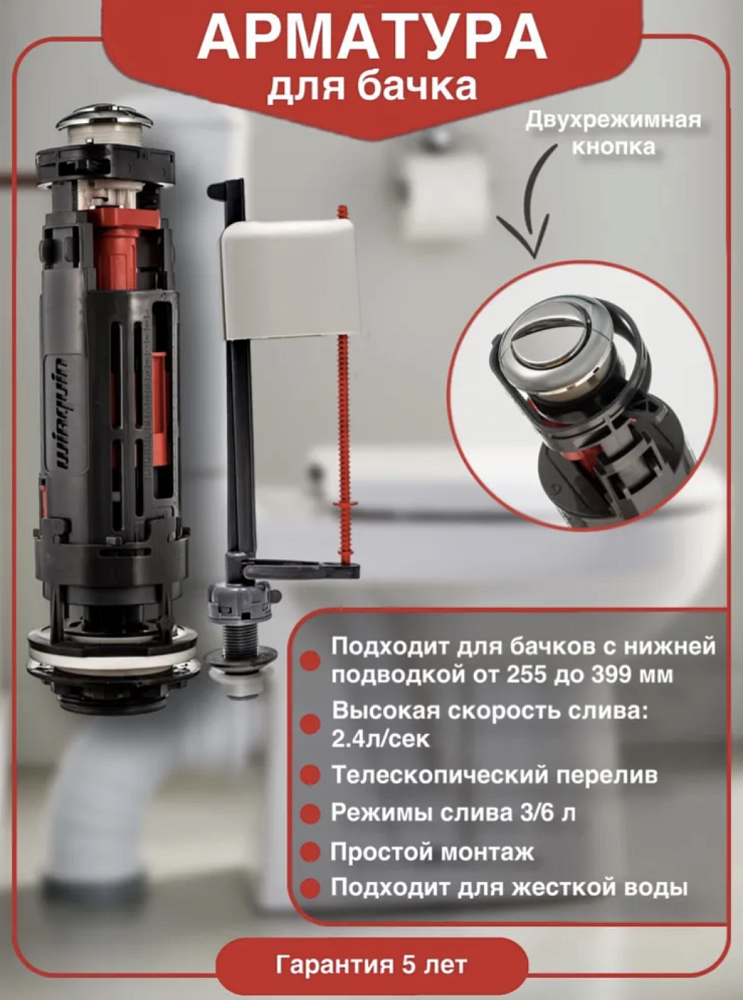 АРМАТУРА
для бачка

Двухрежимная кнопка

wirquin

Подходит для бачков с нижней подводкой от 255 до 399 мм

Высокая скорость слива: 2.4л/сек

Телескопический перелив

Режимы слива 3/6 л

Простой монтаж

Подходит для жесткой воды

Гарантия 5 лет