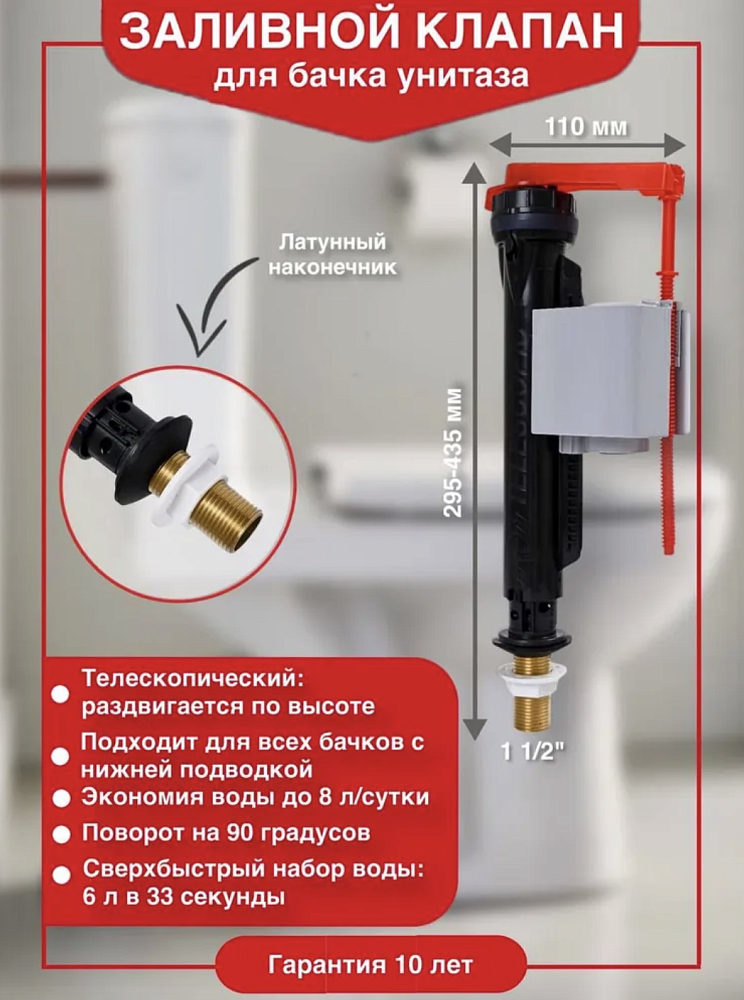 ЗАЛИВНОЙ КЛАПАН
для бачка унитаза

110 мм

Латунный наконечник

295-435 мм

1 1/2"

Телескопический: раздвигается по высоте

Подходит для всех бачков с нижней подводкой

Экономия воды до 8 л/сутки

Поворот на 90 градусов

Сверхбыстрый набор воды: 6 л в 33 секунды

Гарантия 10 лет