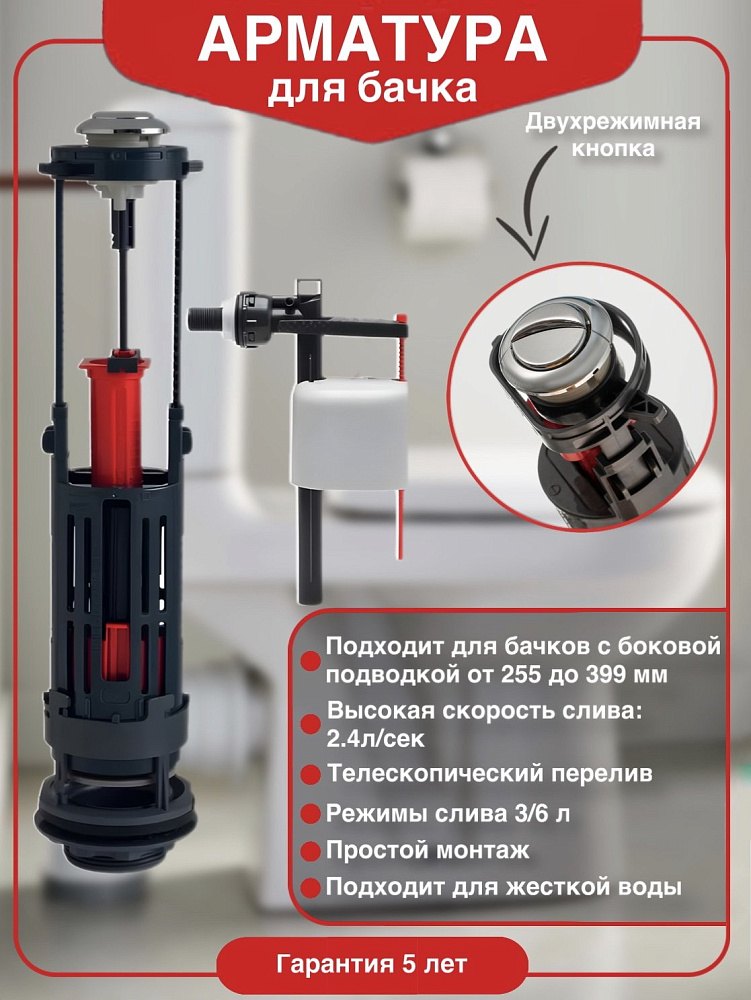 АРМАТУРА
для бачка

Двухрежимная кнопка

Подходит для бачков с боковой подводкой от 255 до 399 мм

Высокая скорость слива: 2.4л/сек

Телескопический перелив

Режимы слива 3/6 л

Простой монтаж

Подходит для жесткой воды

Гарантия 5 лет