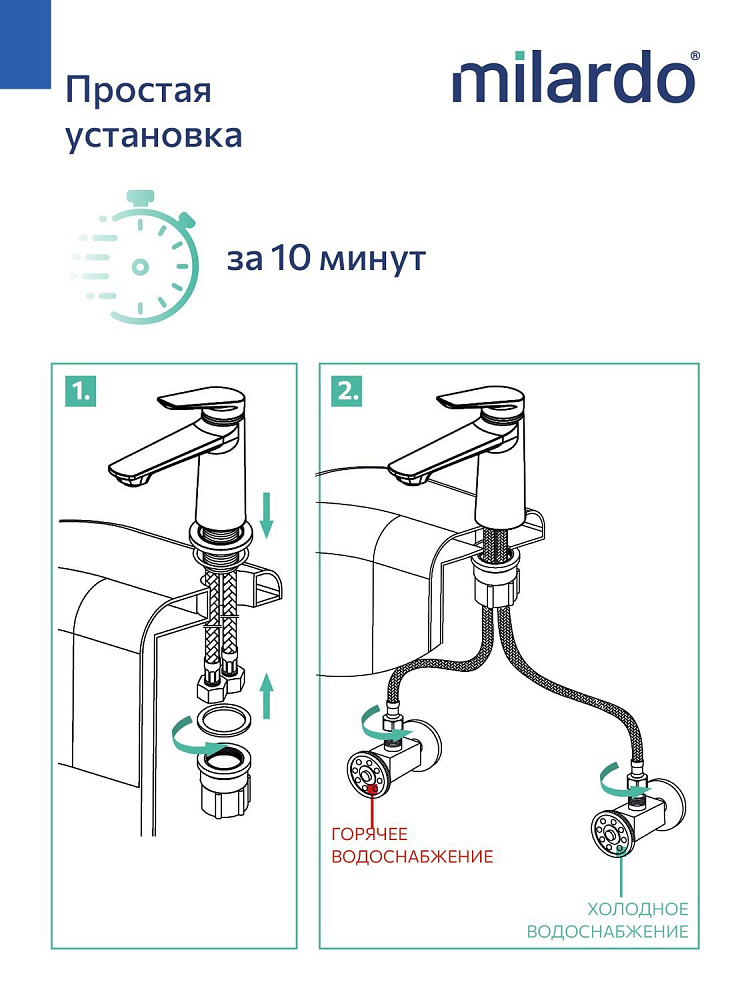 Простая установка

milardo®

за 10 минут

1.

2.

ГОРЯЧЕЕ ВОДОСНАБЖЕНИЕ

ХОЛОДНОЕ ВОДОСНАБЖЕНИЕ