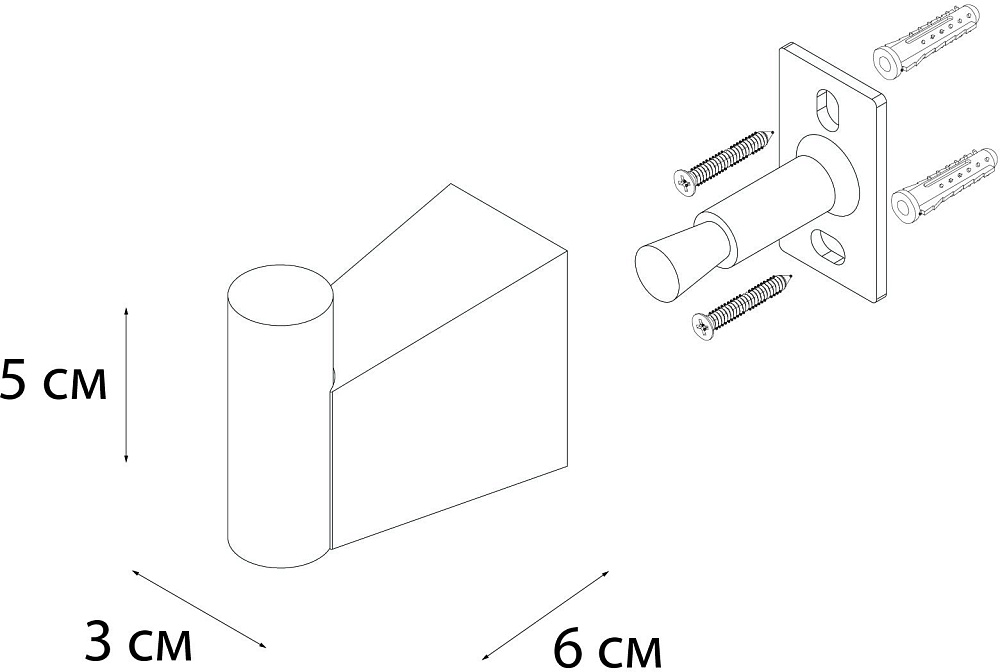 5 см

3 см

6 см