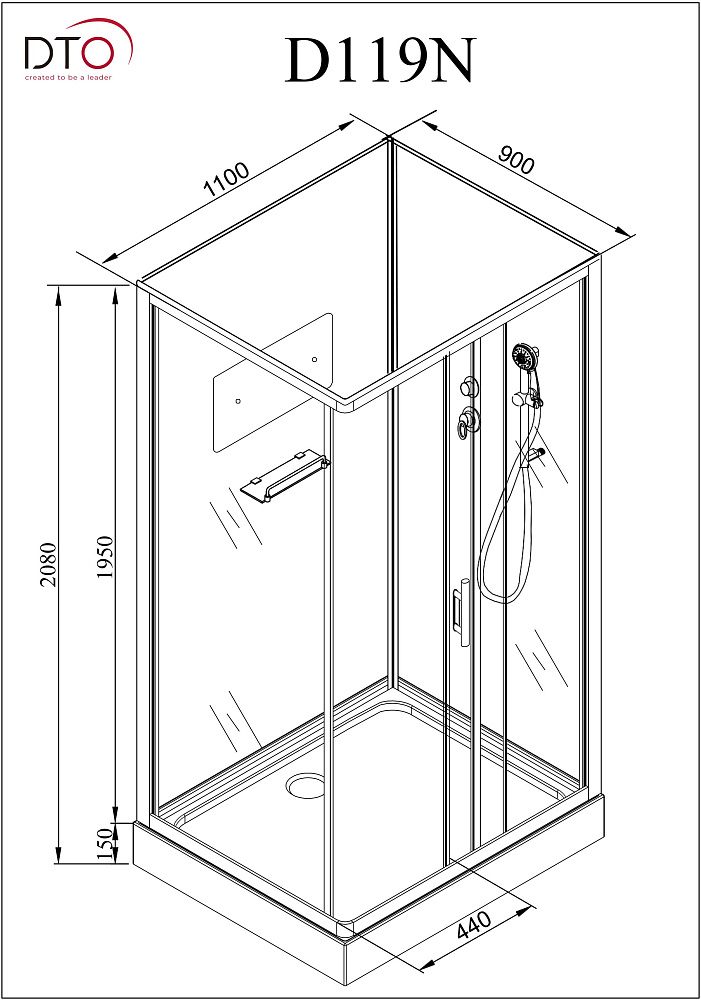 DTO
created to be a leader

D119N

1100

900

2080

1950

150

440