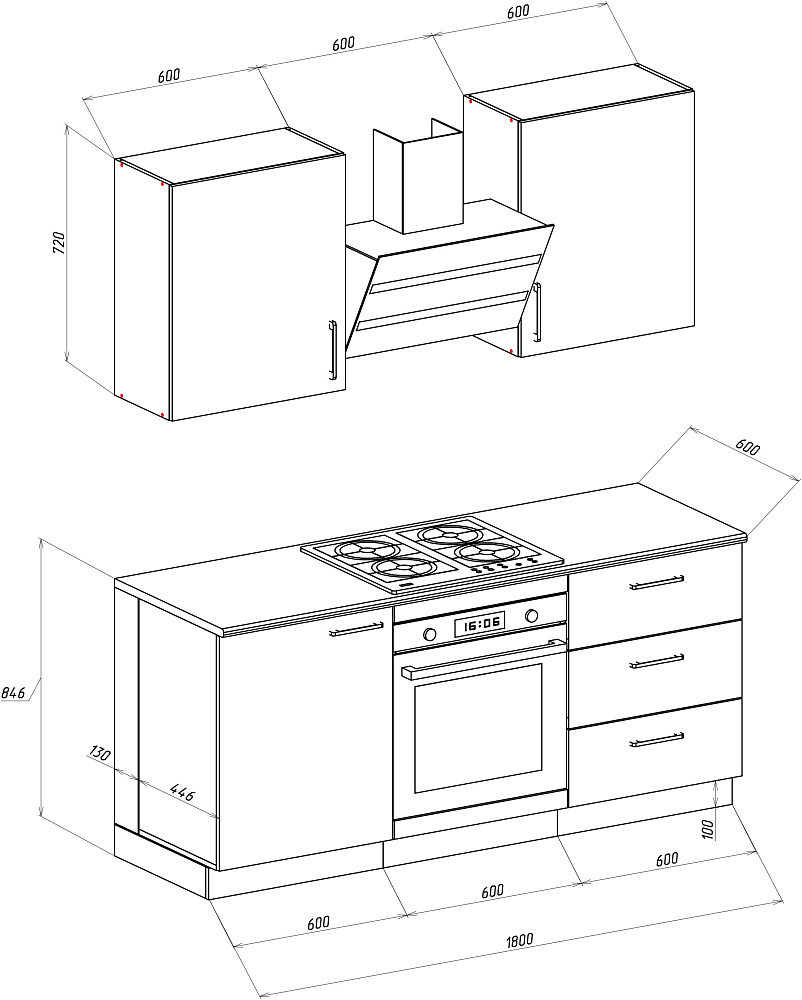 600
600
600
720
600
16:06
846
130
446
100
600
600
600
1800