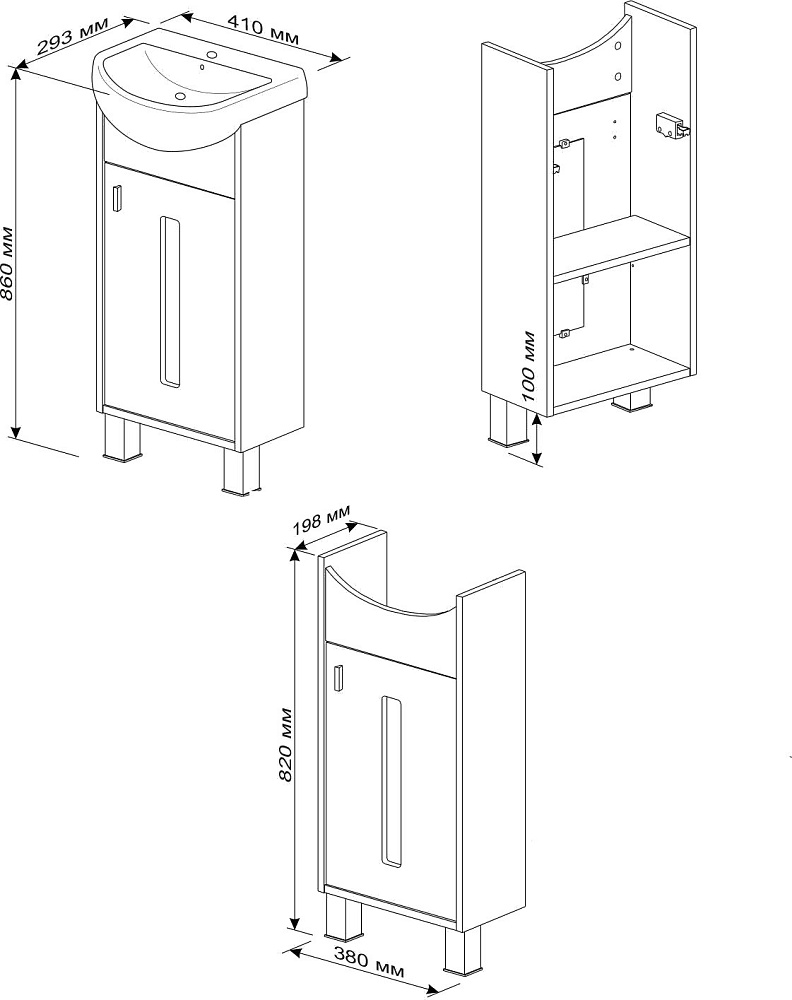 293 мм
410 мм
860 мм
100 мм
198 мм
820 мм
380 мм