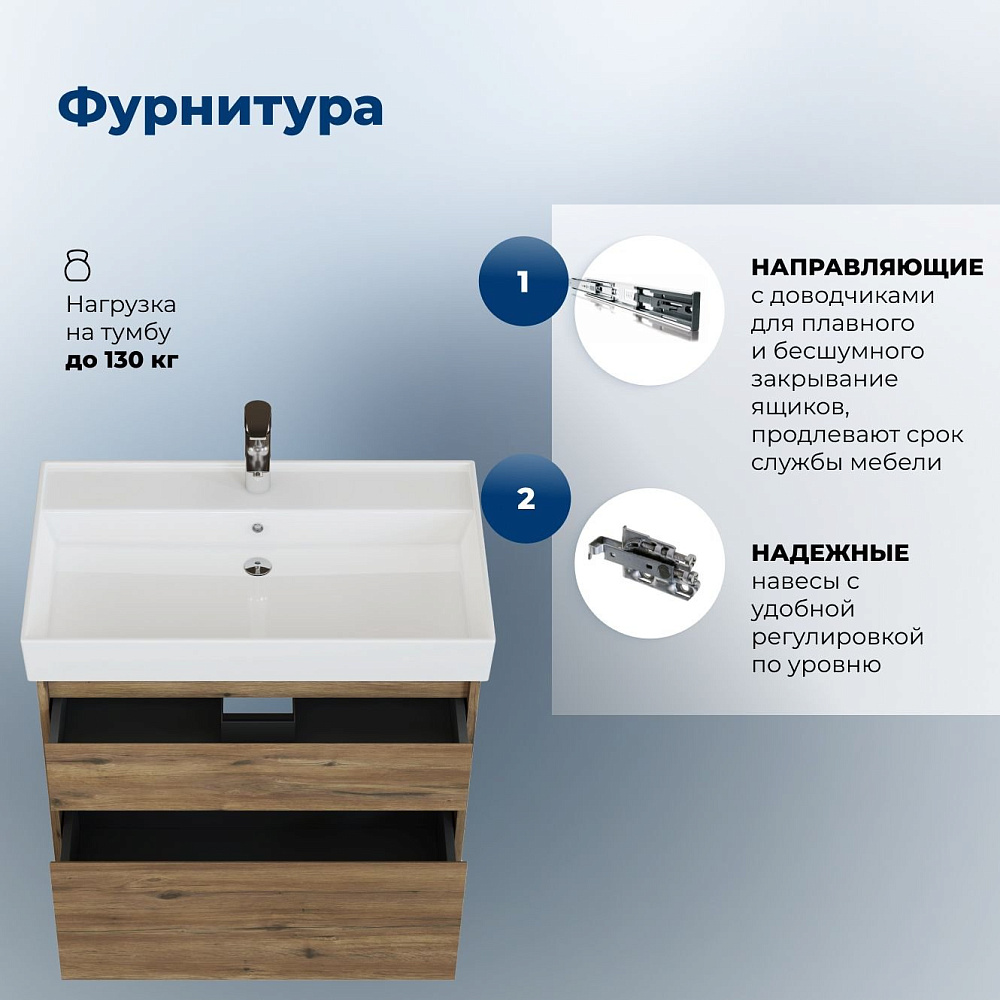 Фурнитура

Нагрузка на тумбу **до 130 кг**

1

**НАПРАВЛЯЮЩИЕ** с доводчиками для плавного и бесшумного закрывание ящиков, продлевают срок службы мебели

2

**НАДЕЖНЫЕ** навесы с удобной регулировкой по уровню