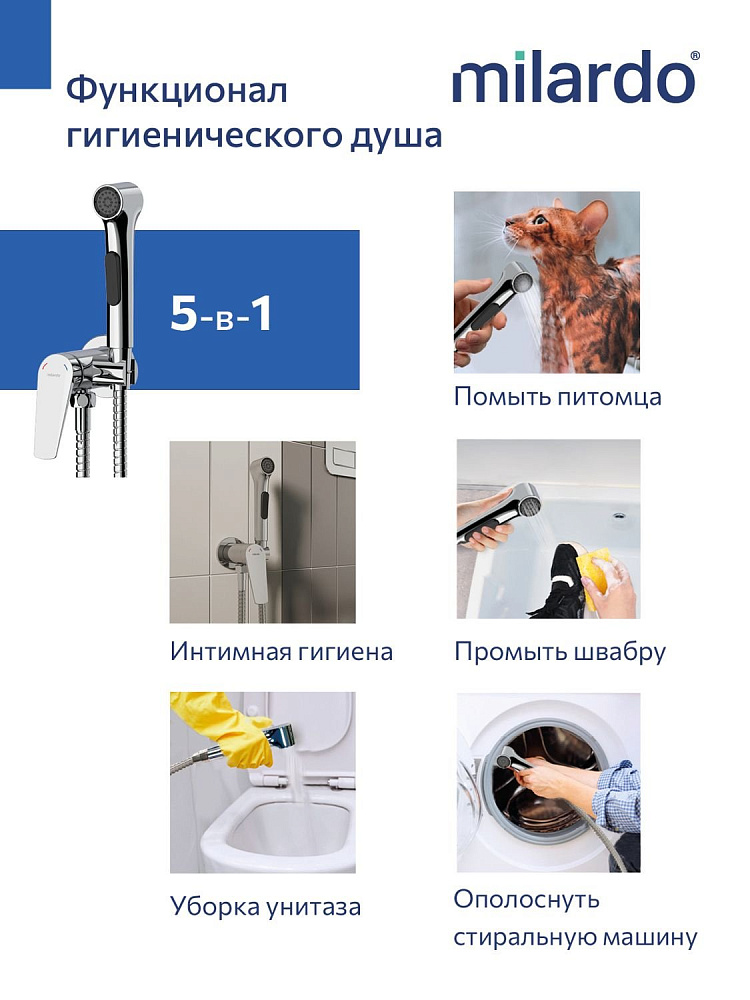 Функционал гигиенического душа

milardo®

5-в-1

Помыть питомца

Интимная гигиена

Промыть швабру

Уборка унитаза

Ополоснуть стиральную машину