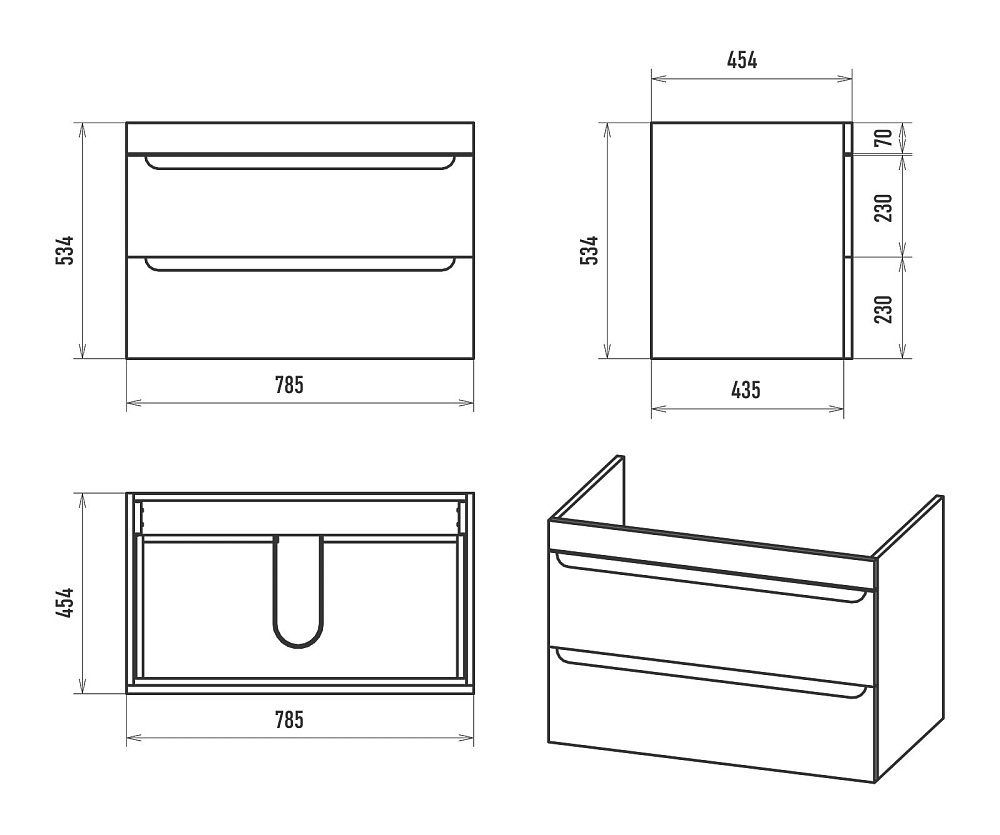 534

785

454

534

70

230

230

435

454

785