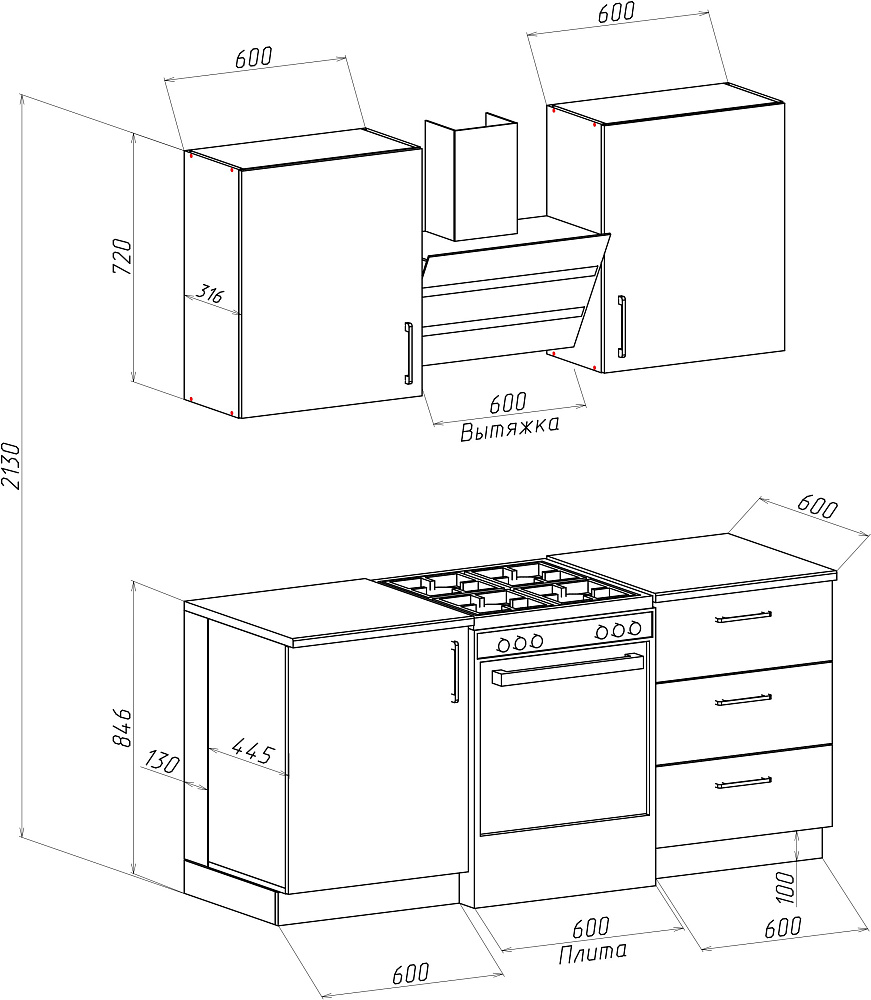 600
600
720
316
600
Вытяжка
2130
600
846
130
445
100
600
Плита
600
600