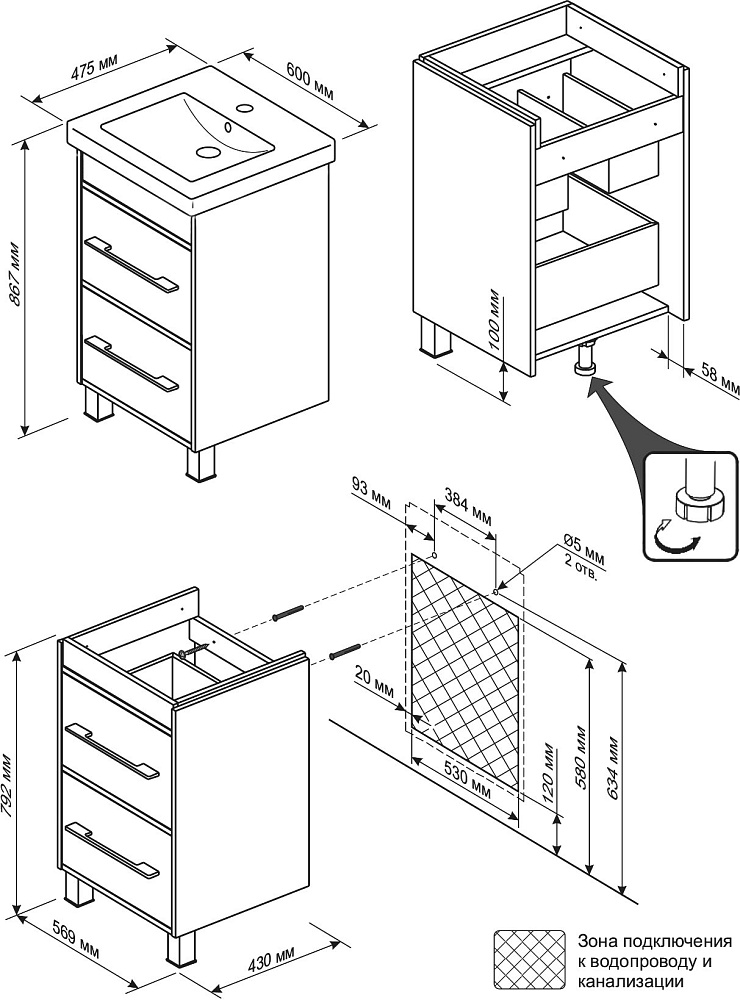 475 мм
600 мм
867 мм
100 мм
58 мм
93 мм
384 мм
Ø5 мм
2 отв.
20 мм
530 мм
120 мм
580 мм
634 мм
792 мм
569 мм
430 мм

Зона подключения к водопроводу и канализации