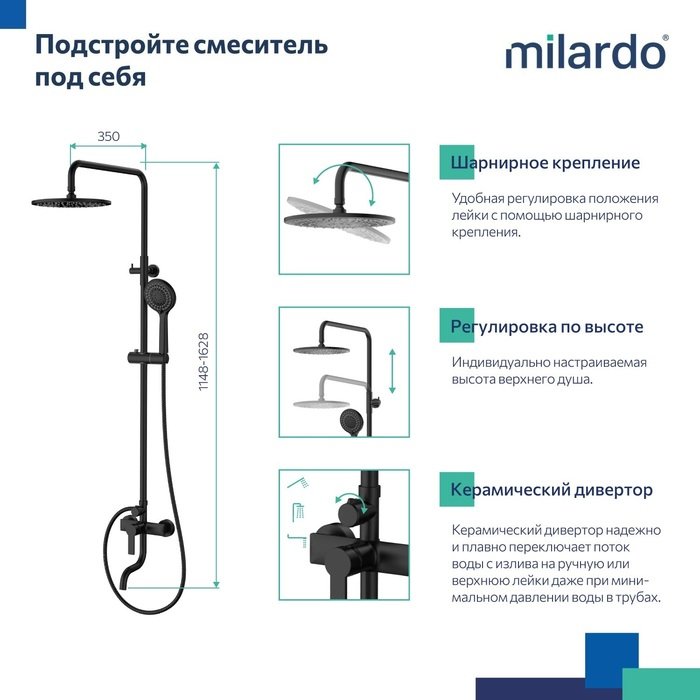 Подстройте смеситель под себя

milardo®

350

1148-1628

Шарнирное крепление

Удобная регулировка положения лейки с помощью шарнирного крепления.

Регулировка по высоте

Индивидуально настраиваемая высота верхнего душа.

Керамический дивертор

Керамический дивертор надежно и плавно переключает поток воды с излива на ручную или верхнюю лейки даже при минимальном давлении воды в трубах.