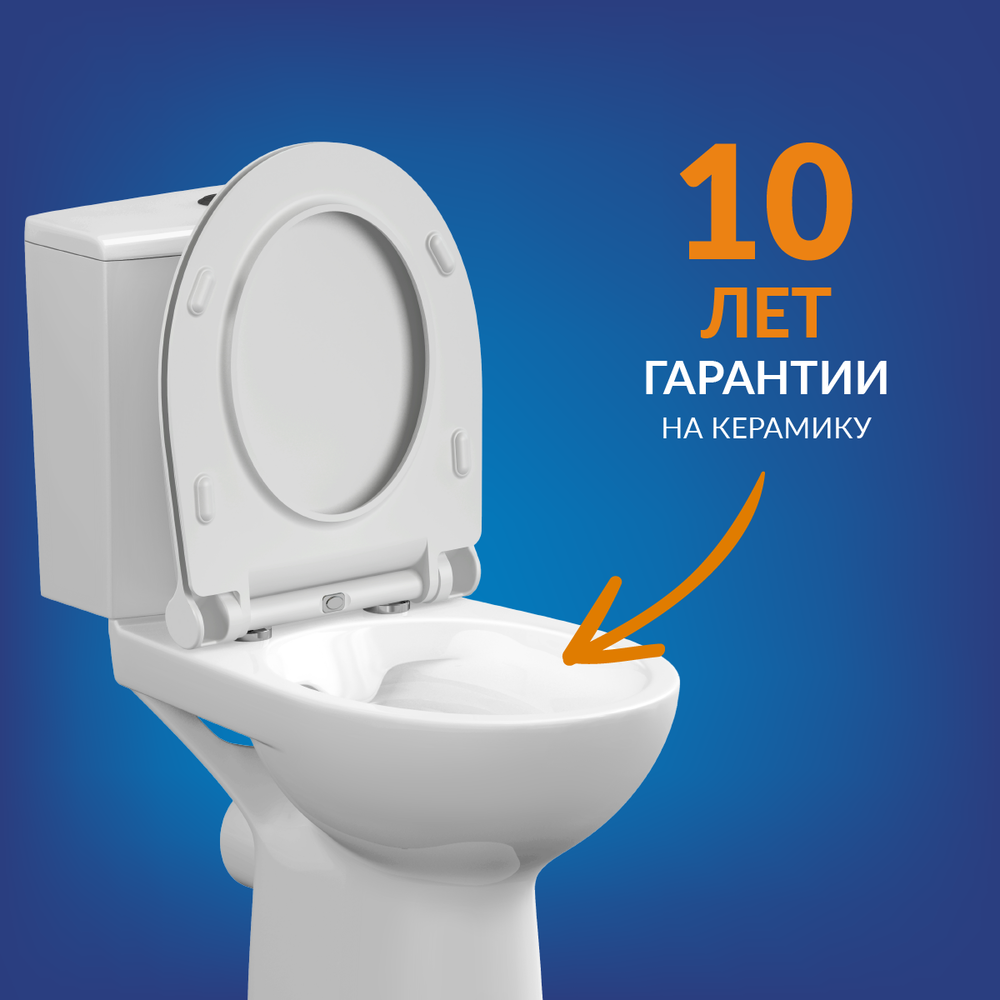 10
ЛЕТ
ГАРАНТИИ
НА КЕРАМИКУ