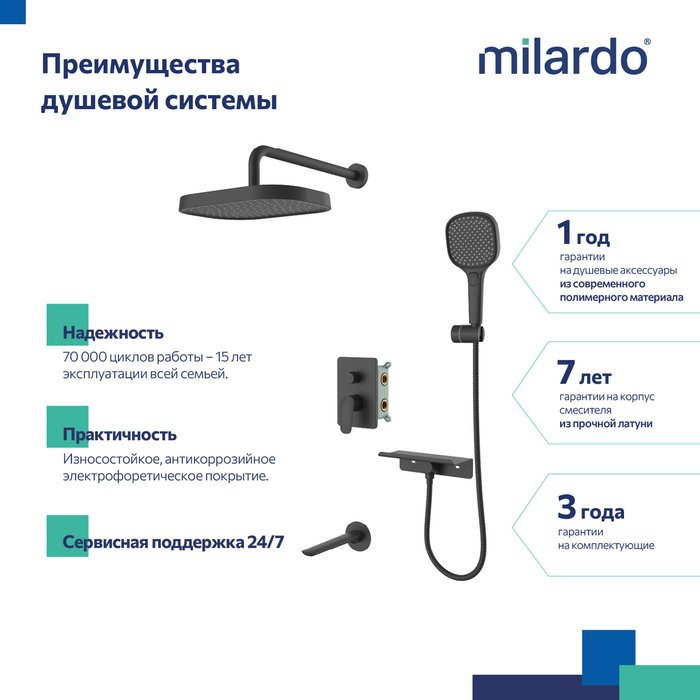 Преимущества душевой системы

milardo®

Надежность
70 000 циклов работы – 15 лет эксплуатации всей семьей.

Практичность
Износостойкое, антикоррозийное электрофоретическое покрытие.

Сервисная поддержка 24/7

1 год
гарантии на душевые аксессуары из современного полимерного материала

7 лет
гарантии на корпус смесителя из прочной латуни

3 года
гарантии на комплектующие