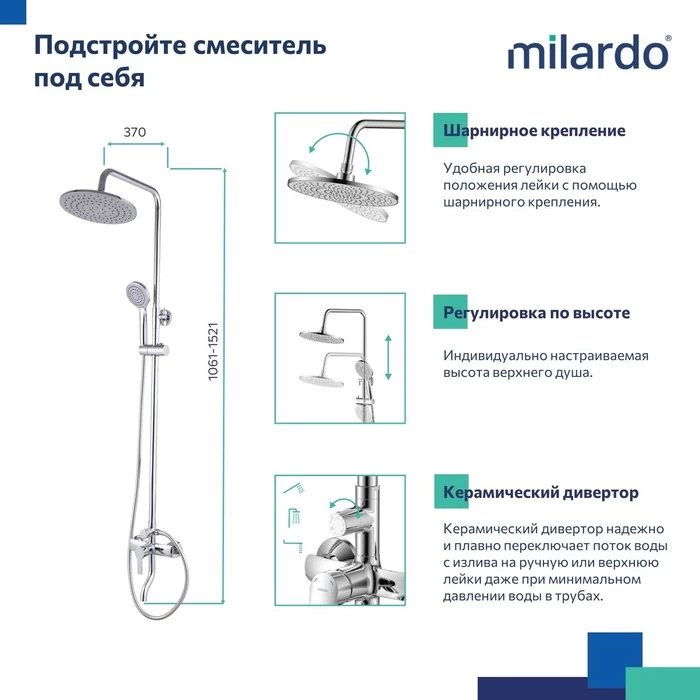 Подстройте смеситель под себя

milardo®

370

1061-1521

Шарнирное крепление

Удобная регулировка положения лейки с помощью шарнирного крепления.

Регулировка по высоте

Индивидуально настраиваемая высота верхнего душа.

Керамический дивертор

Керамический дивертор надежно и плавно переключает поток воды с излива на ручную или верхнюю лейки даже при минимальном давлении воды в трубах.