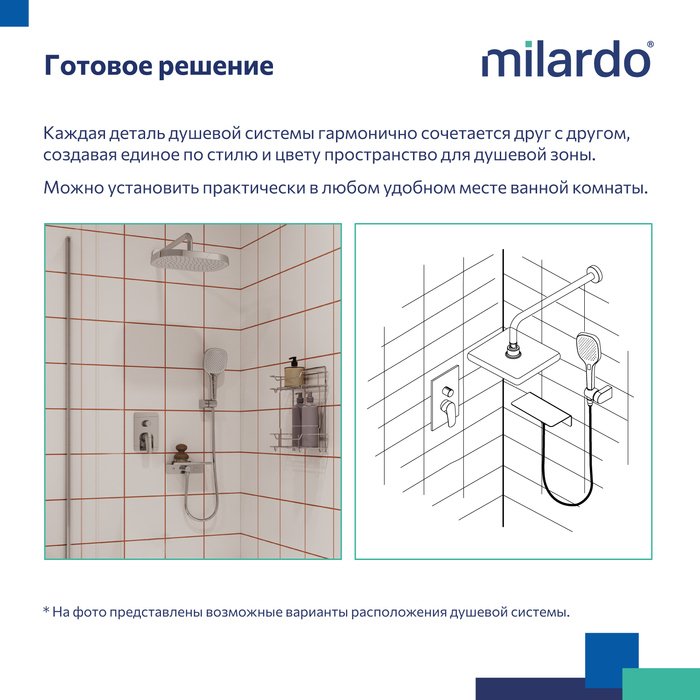 Готовое решение

milardo®

Каждая деталь душевой системы гармонично сочетается друг с другом, создавая единое по стилю и цвету пространство для душевой зоны.

Можно установить практически в любом удобном месте ванной комнаты.

* На фото представлены возможные варианты расположения душевой системы.