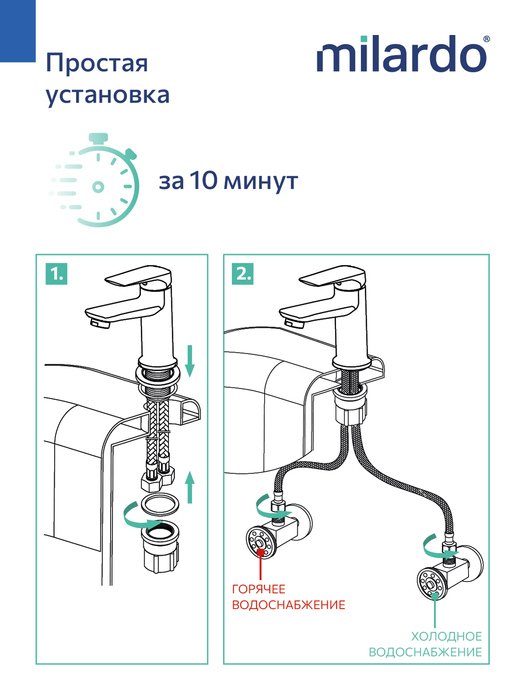 Простая установка

milardo®

за 10 минут

1.

2.

ГОРЯЧЕЕ ВОДОСНАБЖЕНИЕ

ХОЛОДНОЕ ВОДОСНАБЖЕНИЕ