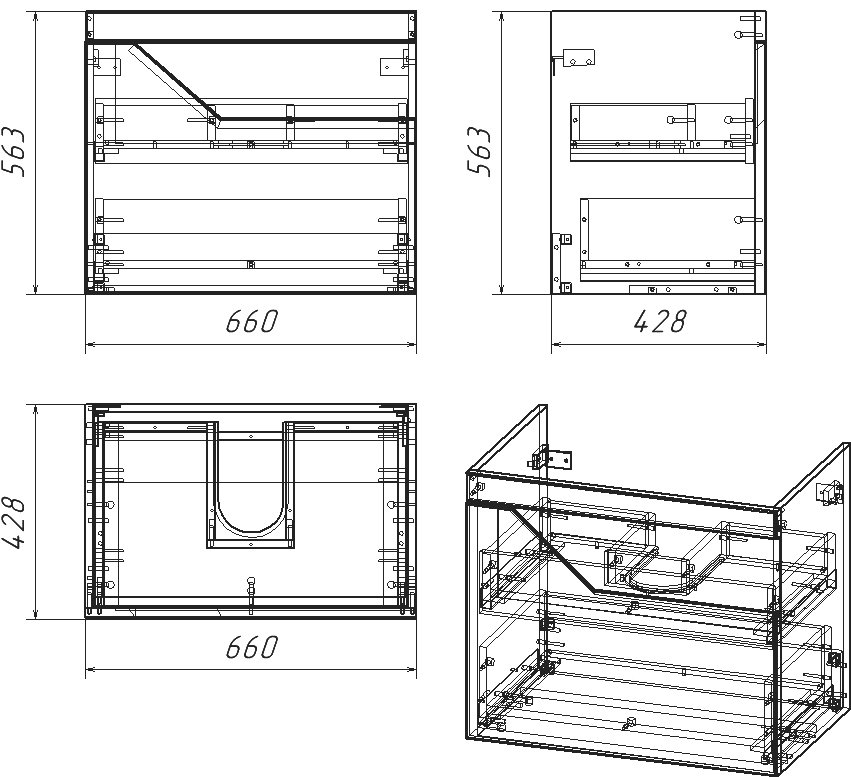 563
660
563
428
428
660