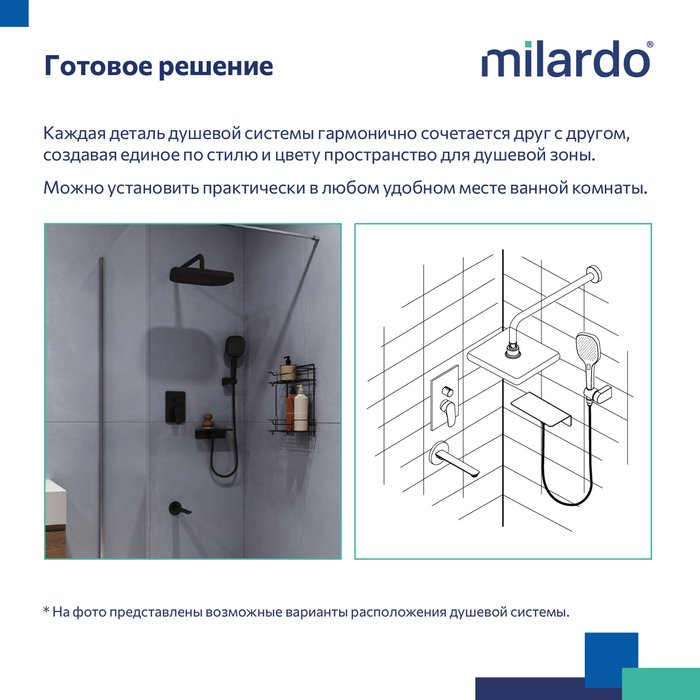 Готовое решение

milardo®

Каждая деталь душевой системы гармонично сочетается друг с другом, создавая единое по стилю и цвету пространство для душевой зоны.

Можно установить практически в любом удобном месте ванной комнаты.

* На фото представлены возможные варианты расположения душевой системы.