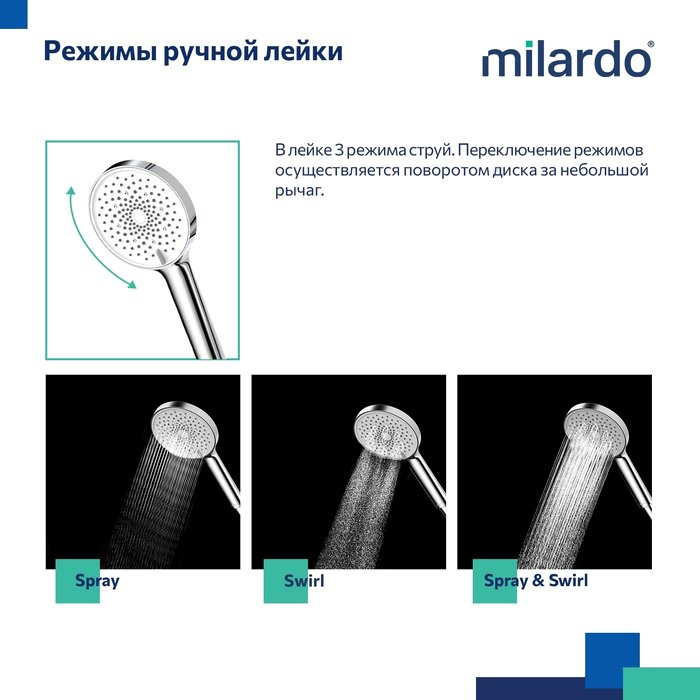 Режимы ручной лейки

milardo®

В лейке 3 режима струй. Переключение режимов осуществляется поворотом диска за небольшой рычаг.

Spray

Swirl

Spray & Swirl