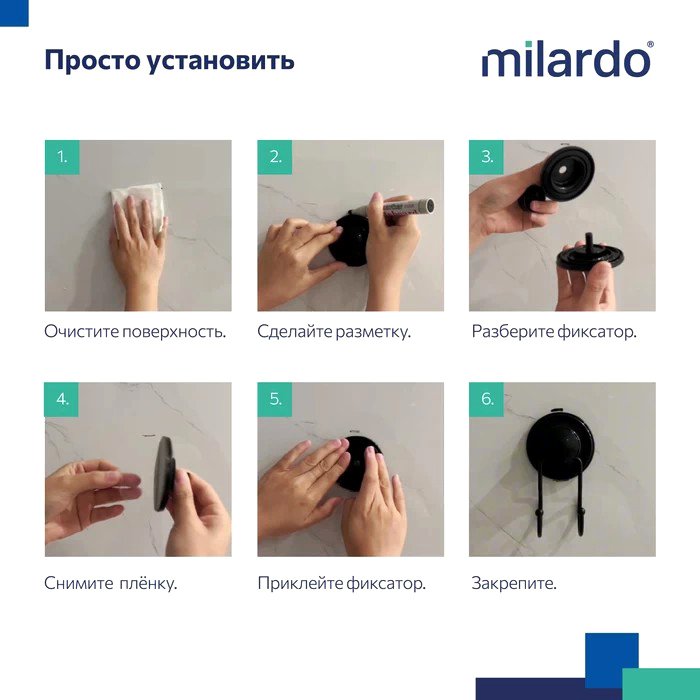 Просто установить

milardo®

1.

Очистите поверхность.

2.

Сделайте разметку.

3.

Разберите фиксатор.

4.

Снимите плёнку.

5.

Приклейте фиксатор.

6.

Закрепите.