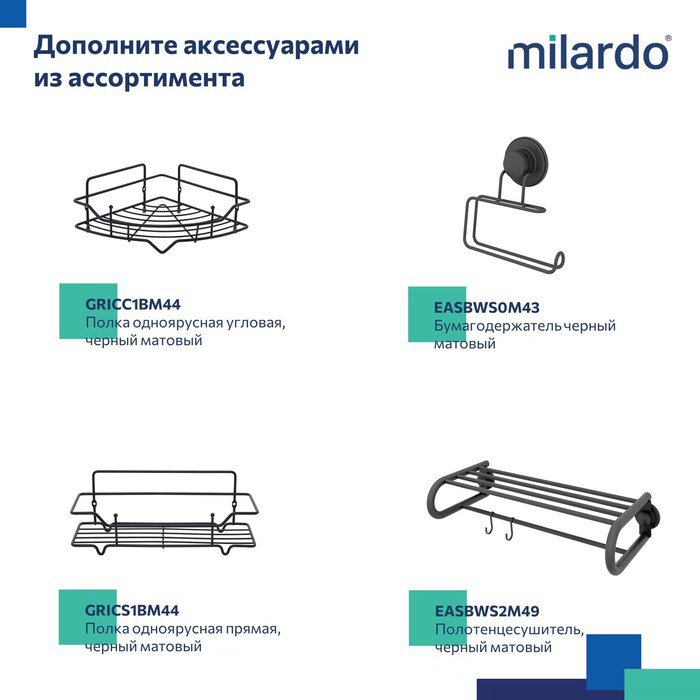 Дополните аксессуарами из ассортимента

milardo®

GRICC1BM44
Полка одноярусная угловая, черный матовый

EASBWS0M43
Бумагодержатель черный матовый

GRICS1BM44
Полка одноярусная прямая, черный матовый

EASBWS2M49
Полотенцесушитель, черный матовый