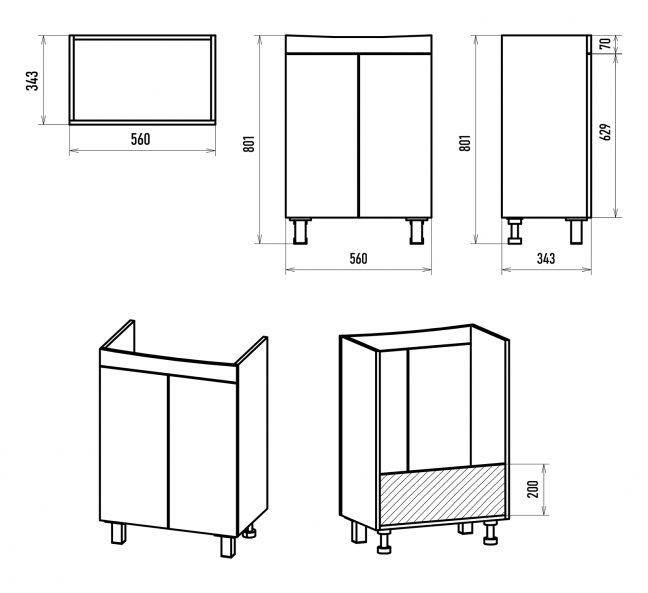 343
560
801
560
801
70
629
343
200