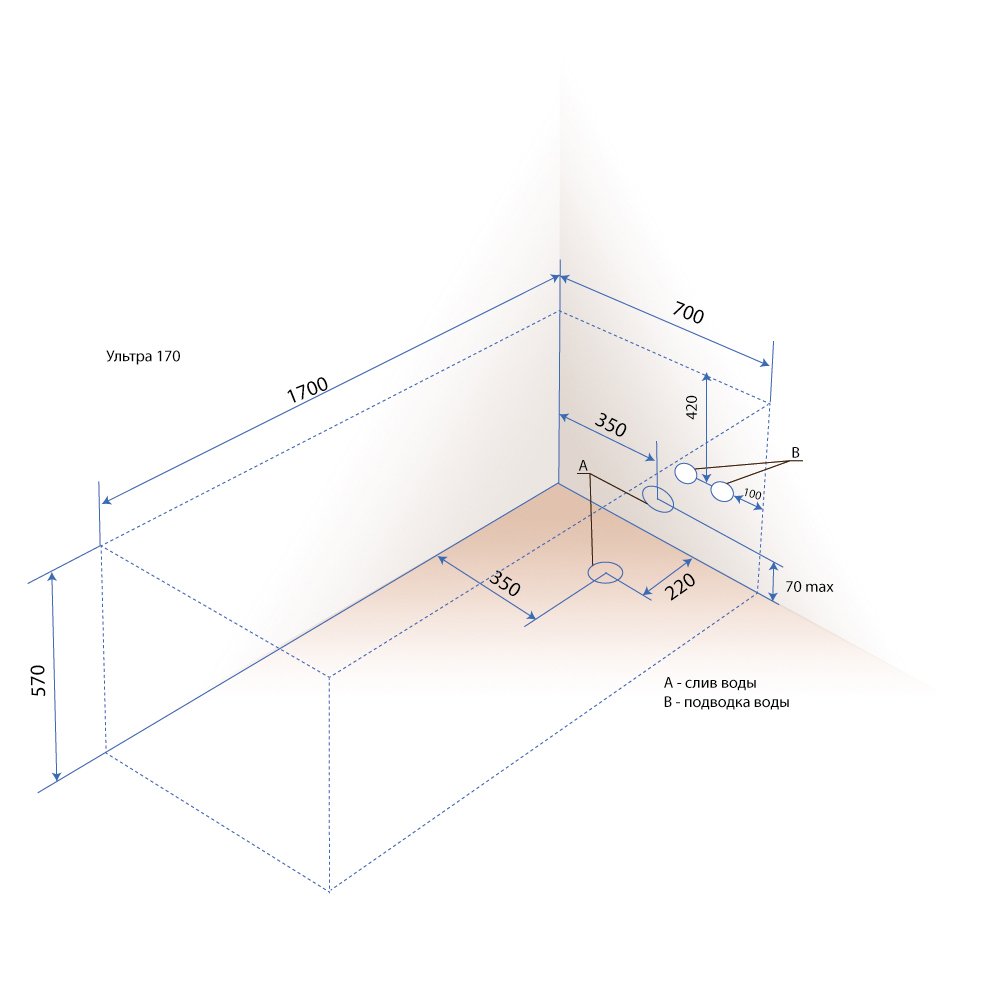 Ультра 170

1700

700

350

420

A

B

100

350

220

70 max

570

A - слив воды
B - подводка воды