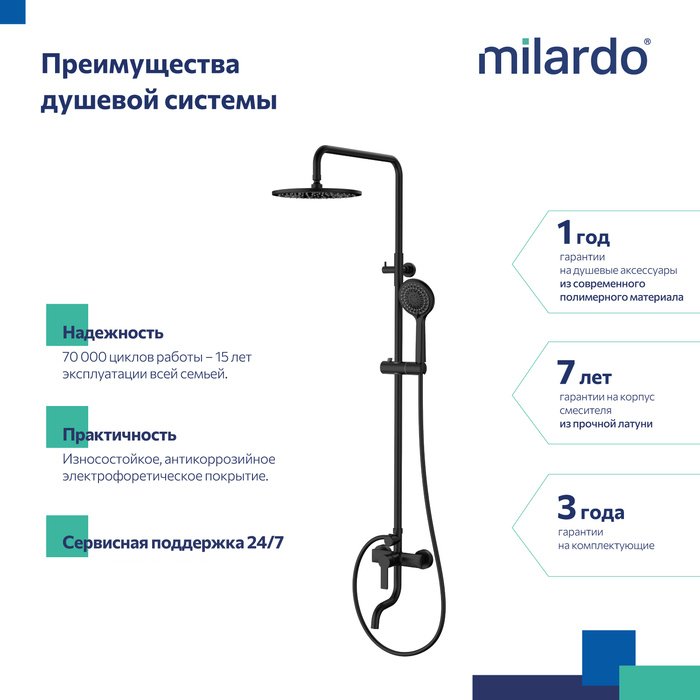 Преимущества душевой системы

milardo®

Надежность
70 000 циклов работы – 15 лет эксплуатации всей семьей.

Практичность
Износостойкое, антикоррозийное электрофоретическое покрытие.

Сервисная поддержка 24/7

1 год
гарантии на душевые аксессуары из современного полимерного материала

7 лет
гарантии на корпус смесителя из прочной латуни

3 года
гарантии на комплектующие