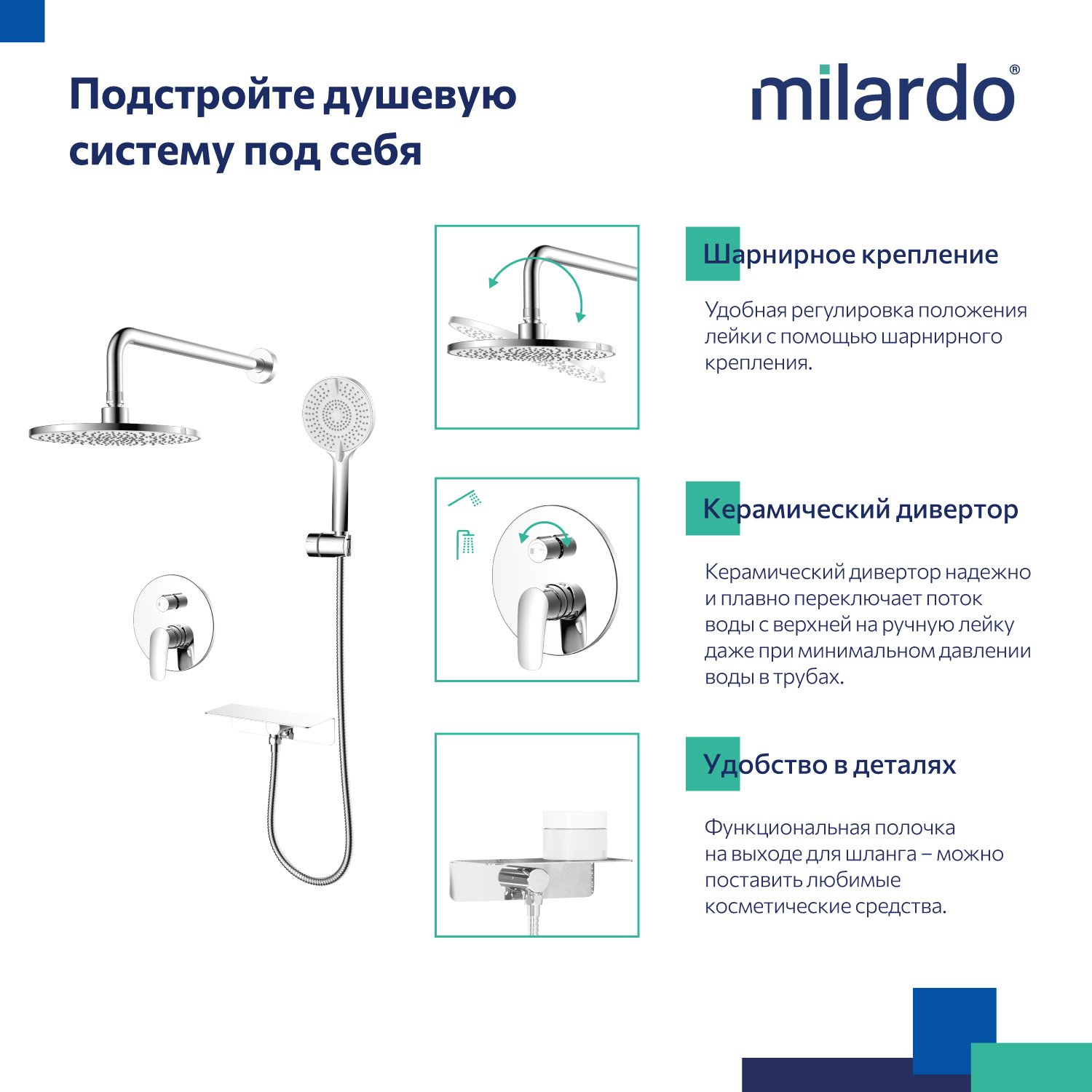 Подстройте душевую систему под себя

milardo®

Шарнирное крепление

Удобная регулировка положения лейки с помощью шарнирного крепления.

Керамический дивертор

Керамический дивертор надежно и плавно переключает поток воды с верхней на ручную лейку даже при минимальном давлении воды в трубах.

Удобство в деталях

Функциональная полочка на выходе для шланга – можно поставить любимые косметические средства.