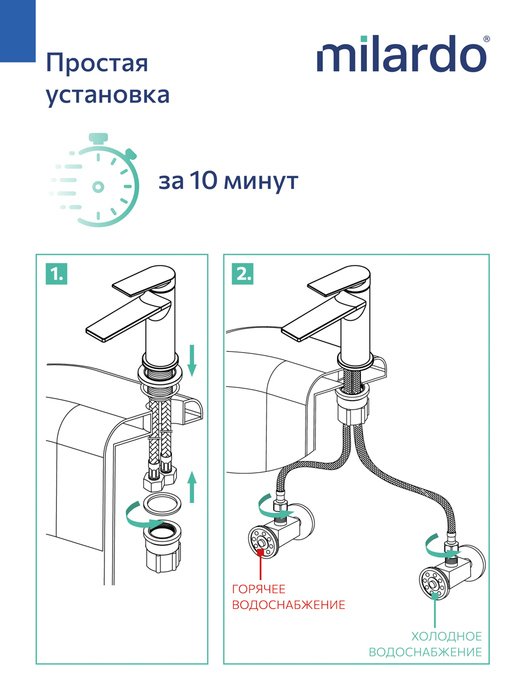 Простая установка

milardo®

за 10 минут

1.

2.

ГОРЯЧЕЕ ВОДОСНАБЖЕНИЕ

ХОЛОДНОЕ ВОДОСНАБЖЕНИЕ