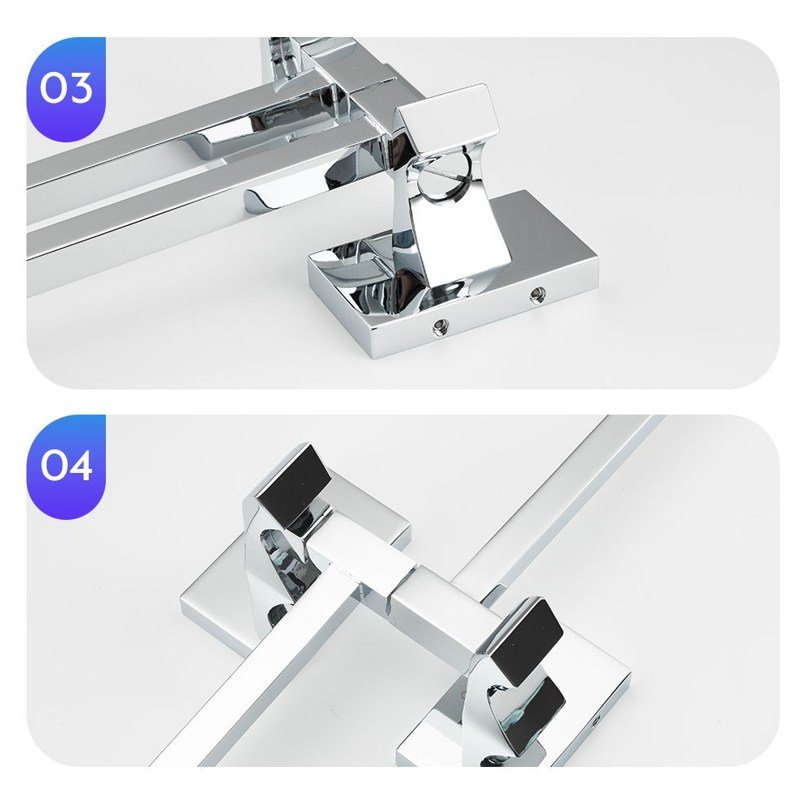 03

04