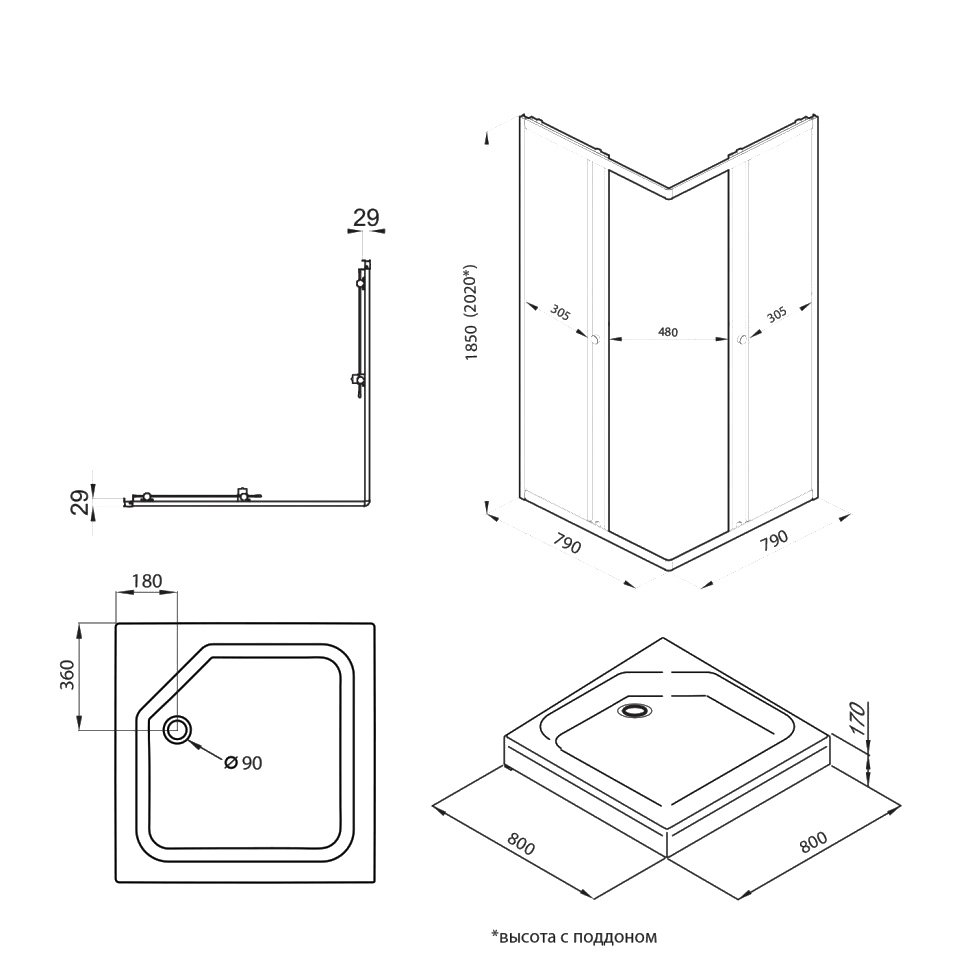 29

29

1850 (2020*)

305

480

305

790

790

180

360

Ø 90

170

800

800

*высота с поддоном