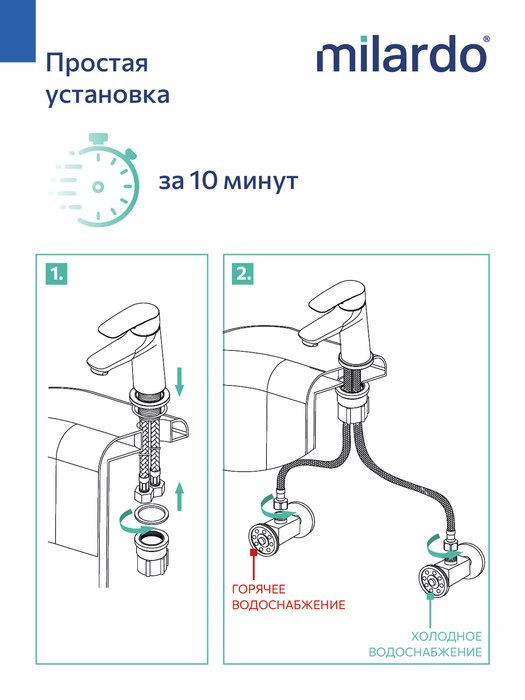 Простая установка

milardo®

за 10 минут

1.

2.

ГОРЯЧЕЕ ВОДОСНАБЖЕНИЕ

ХОЛОДНОЕ ВОДОСНАБЖЕНИЕ