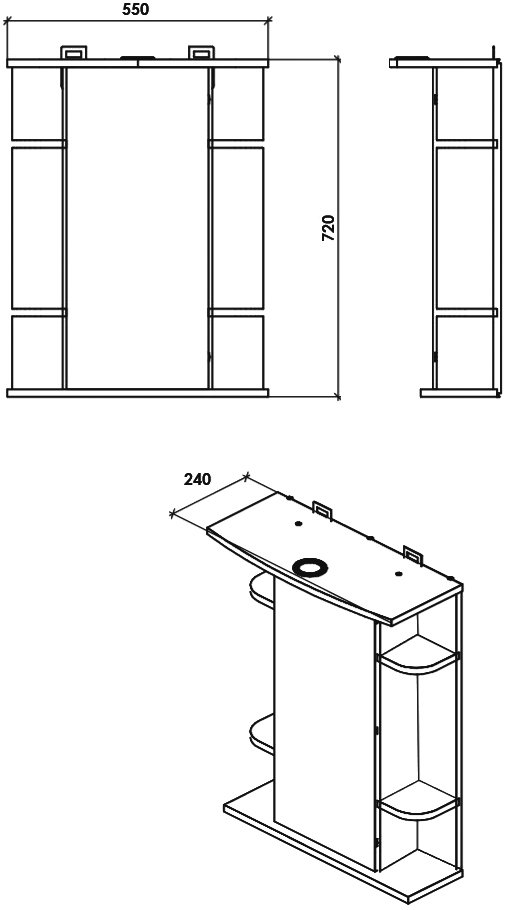 550

720

240