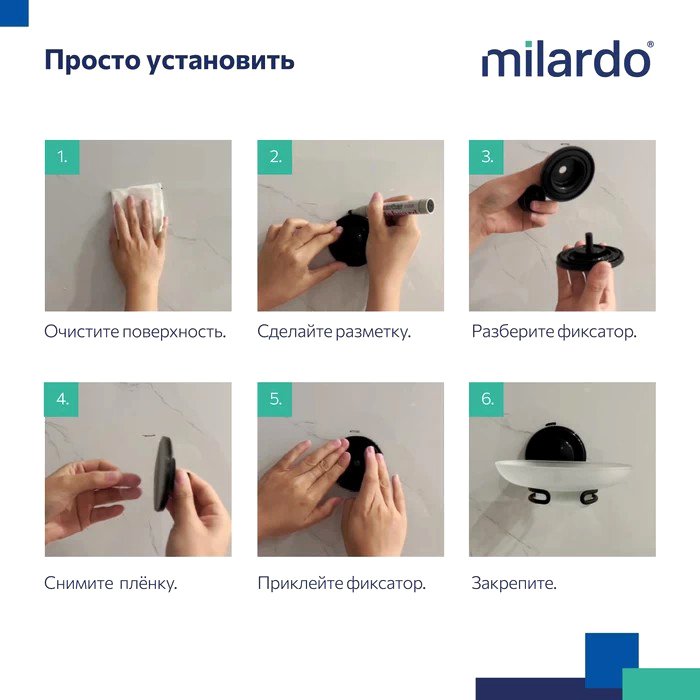 Просто установить

milardo®

1.

Очистите поверхность.

2.

Сделайте разметку.

3.

Разберите фиксатор.

4.

Снимите плёнку.

5.

Приклейте фиксатор.

6.

Закрепите.