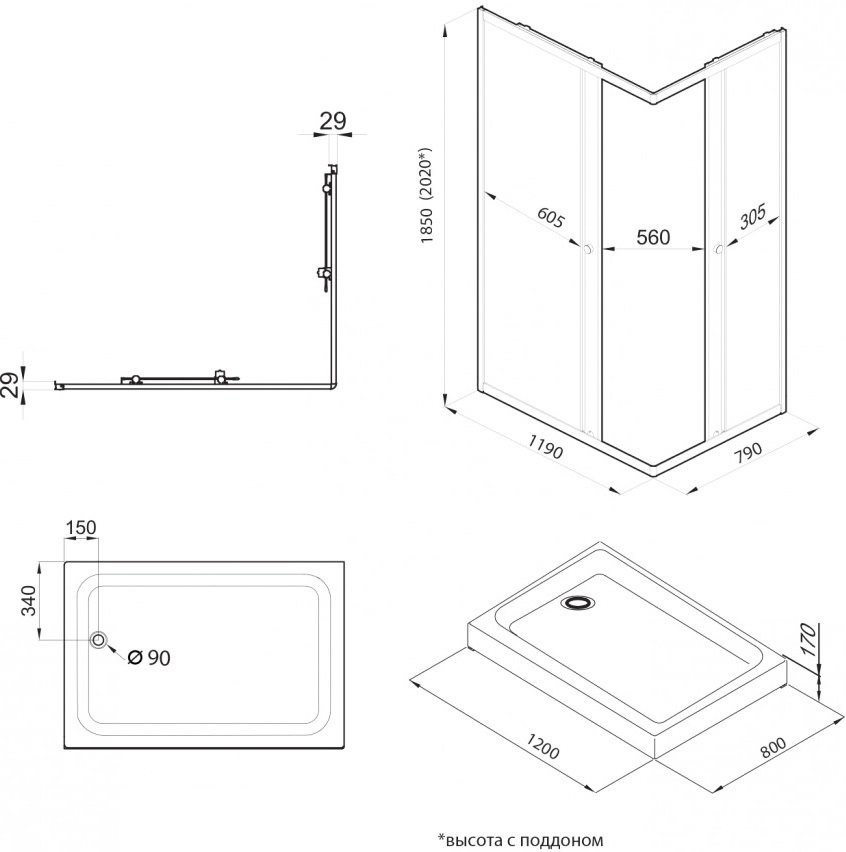 29

29

1850 (2020*)

605

560

305

1190

790

150

340

Ø 90

170

1200

800

*высота с поддоном