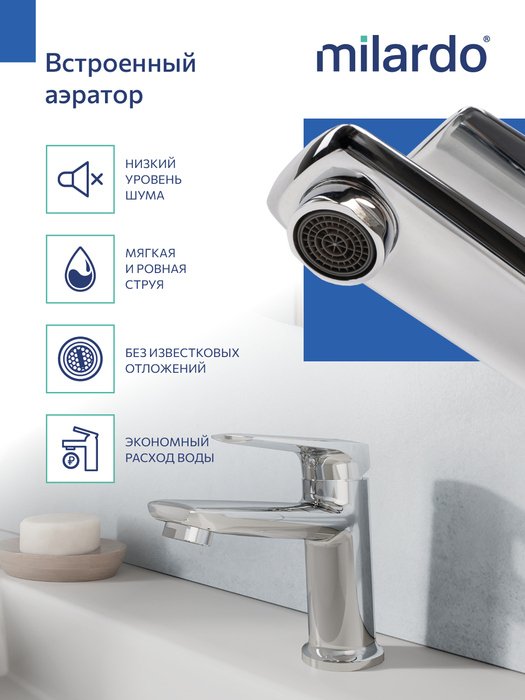 Встроенный аэратор

milardo®

НИЗКИЙ УРОВЕНЬ ШУМА

МЯГКАЯ И РОВНАЯ СТРУЯ

БЕЗ ИЗВЕСТКОВЫХ ОТЛОЖЕНИЙ

ЭКОНОМНЫЙ РАСХОД ВОДЫ