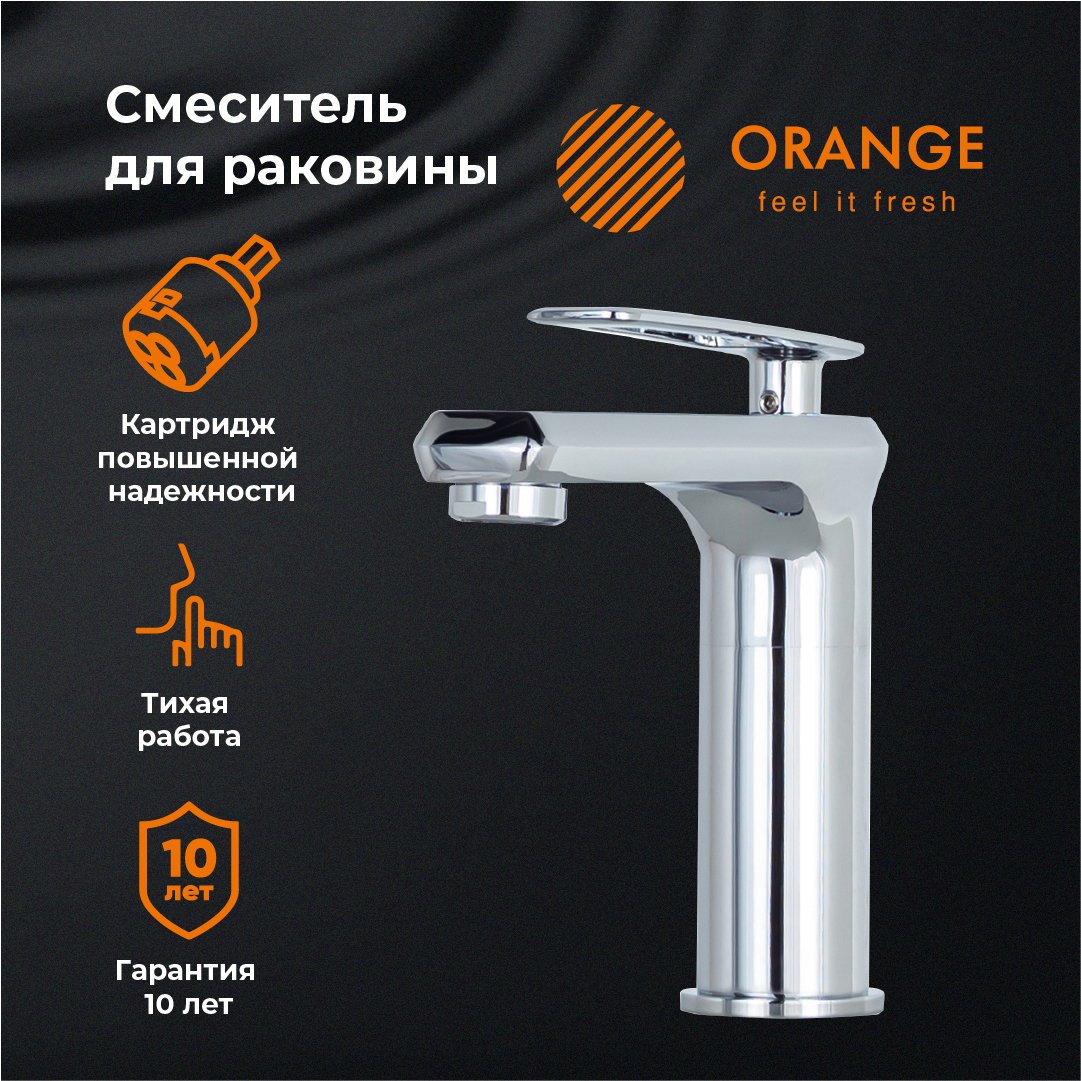 Смеситель для раковины

ORANGE
feel it fresh

Картридж повышенной надежности

Тихая работа

10 лет

Гарантия 10 лет