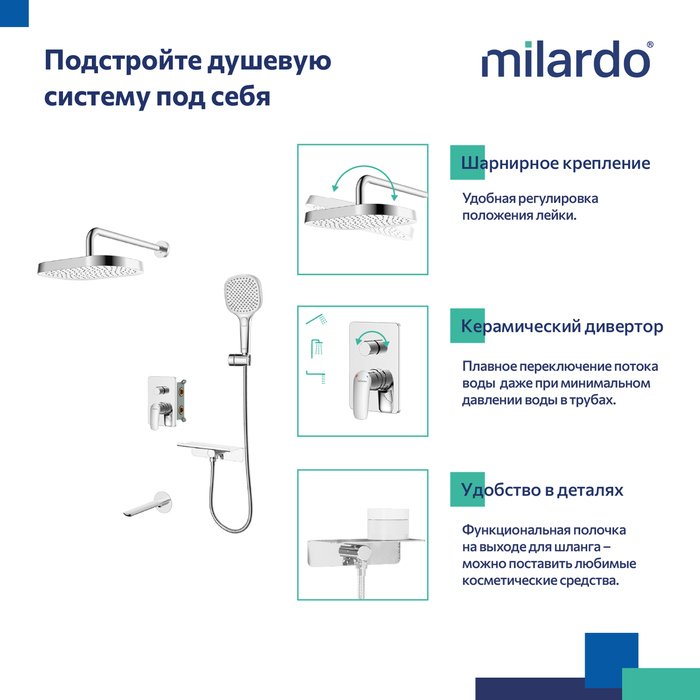 Подстройте душевую систему под себя

milardo®

Шарнирное крепление

Удобная регулировка положения лейки.

Керамический дивертор

Плавное переключение потока воды даже при минимальном давлении воды в трубах.

Удобство в деталях

Функциональная полочка на выходе для шланга – можно поставить любимые косметические средства.