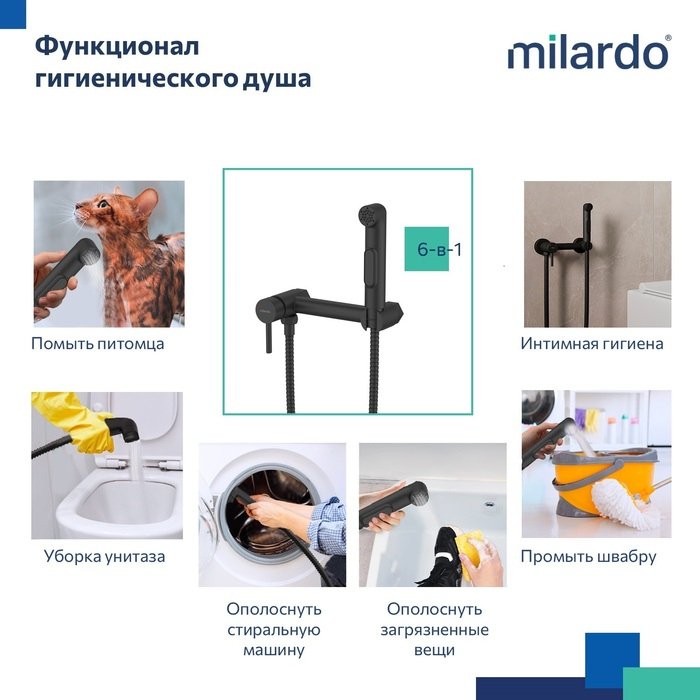 Функционал гигиенического душа

milardo®

6-в-1

Помыть питомца

Интимная гигиена

Уборка унитаза

Ополоснуть стиральную машину

Ополоснуть загрязненные вещи

Промыть швабру