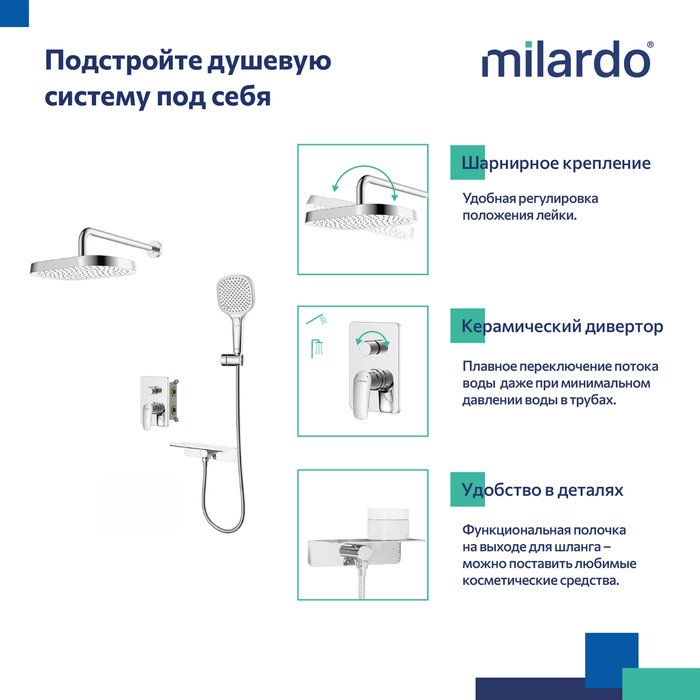 Подстройте душевую систему под себя

milardo®

Шарнирное крепление

Удобная регулировка положения лейки.

Керамический дивертор

Плавное переключение потока воды даже при минимальном давлении воды в трубах.

Удобство в деталях

Функциональная полочка на выходе для шланга – можно поставить любимые косметические средства.